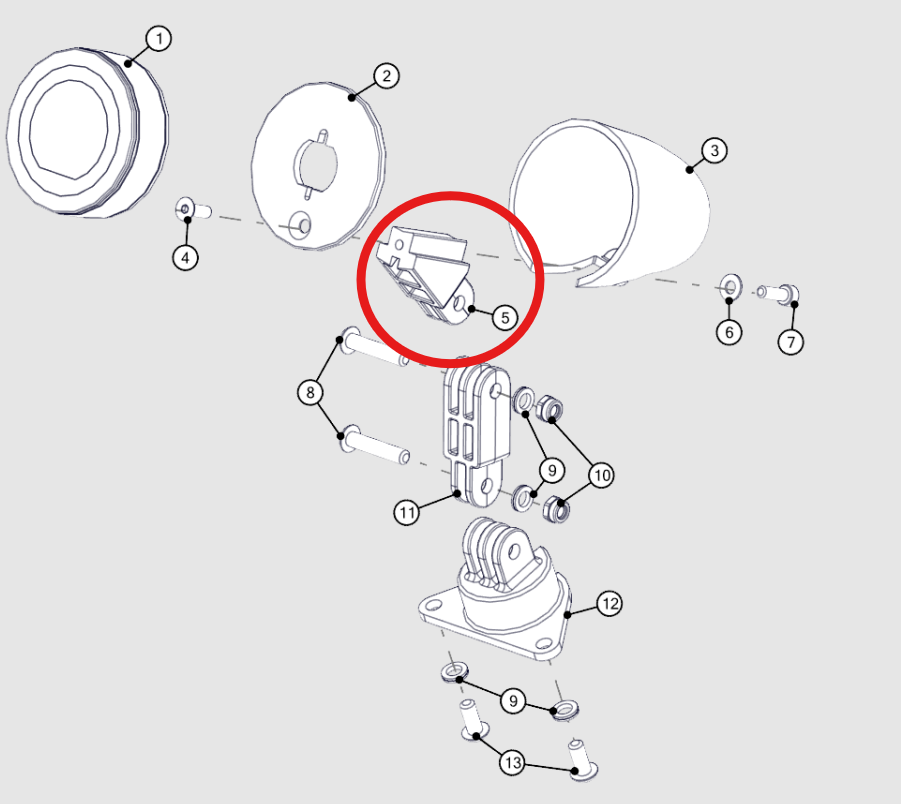 1
2
3
4
5
6
7
8
9
10
11
12
9
13