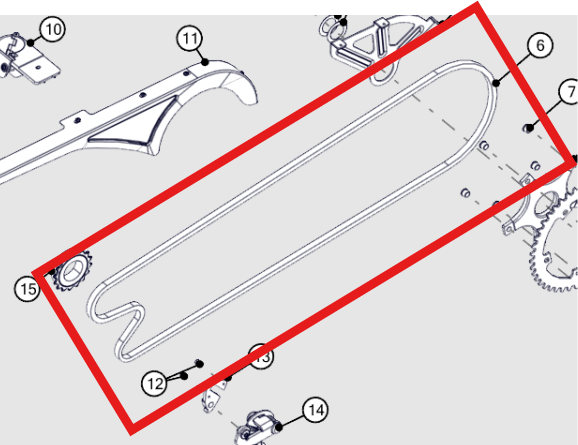 10
11
6
7
15
12
13
14